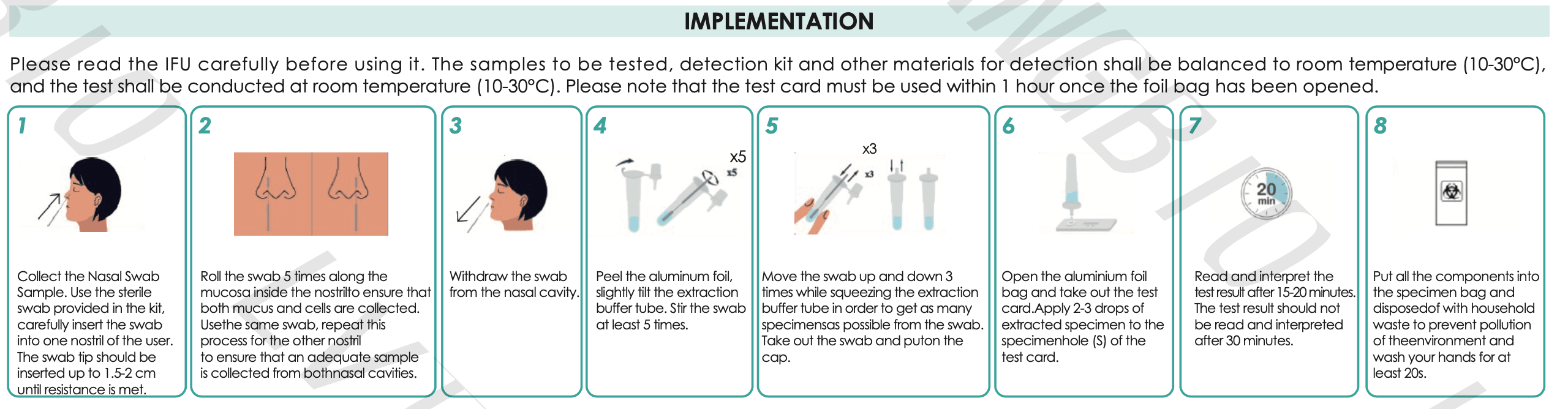 IMPLEMENTATION

Please read the IFU carefully before using it. The samples to be tested, detection kit and other materials for detection shall be balanced to room temperature (10-30°C), and the test shall be conducted at room temperature (10-30°C). Please note that the test card must be used within 1 hour once the foil bag has been opened.

1

Collect the Nasal Swab Sample. Use the sterile swab provided in the kit, carefully insert the swab into one nostril of the user. The swab tip should be inserted up to 1.5-2 cm until resistance is met.

2

Roll the swab 5 times along the mucosa inside the nostrilto ensure that both mucus and cells are collected. Usethe same swab, repeat this process for the other nostril to ensure that an adequate sample is collected from bothnasal cavities.

3

Withdraw the swab from the nasal cavity.

4

x5

x5

Peel the aluminum foil, slightly tilt the extraction buffer tube. Stir the swab at least 5 times.

5

x3

x3

Move the swab up and down 3 times while squeezing the extraction buffer tube in order to get as many specimensas possible from the swab. Take out the swab and puton the cap.

6

Open the aluminium foil bag and take out the test card.Apply 2-3 drops of extracted specimen to the specimenhole (S) of the test card.

7

20 min

Read and interpret the test result after 15-20 minutes. The test result should not be read and interpreted after 30 minutes.

8

Put all the components into the specimen bag and disposedof with household waste to prevent pollution of theenvironment and wash your hands for at least 20s.